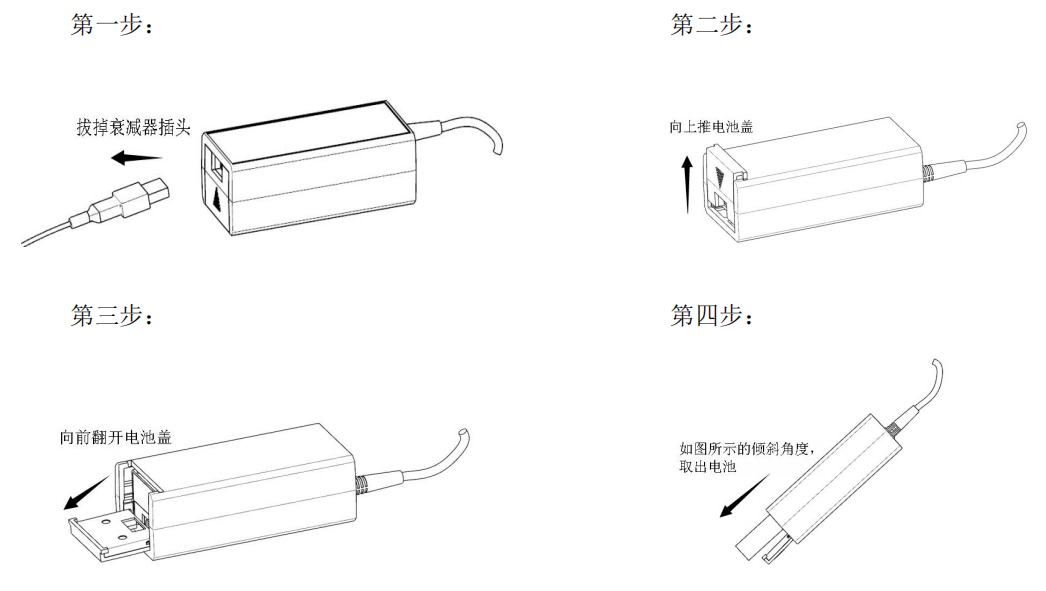 第一步：

拔掉衰减器插头

第二步：

向上推电池盖

第三步：

向前翻开电池盖

第四步：

如图所示的倾斜角度，取出电池